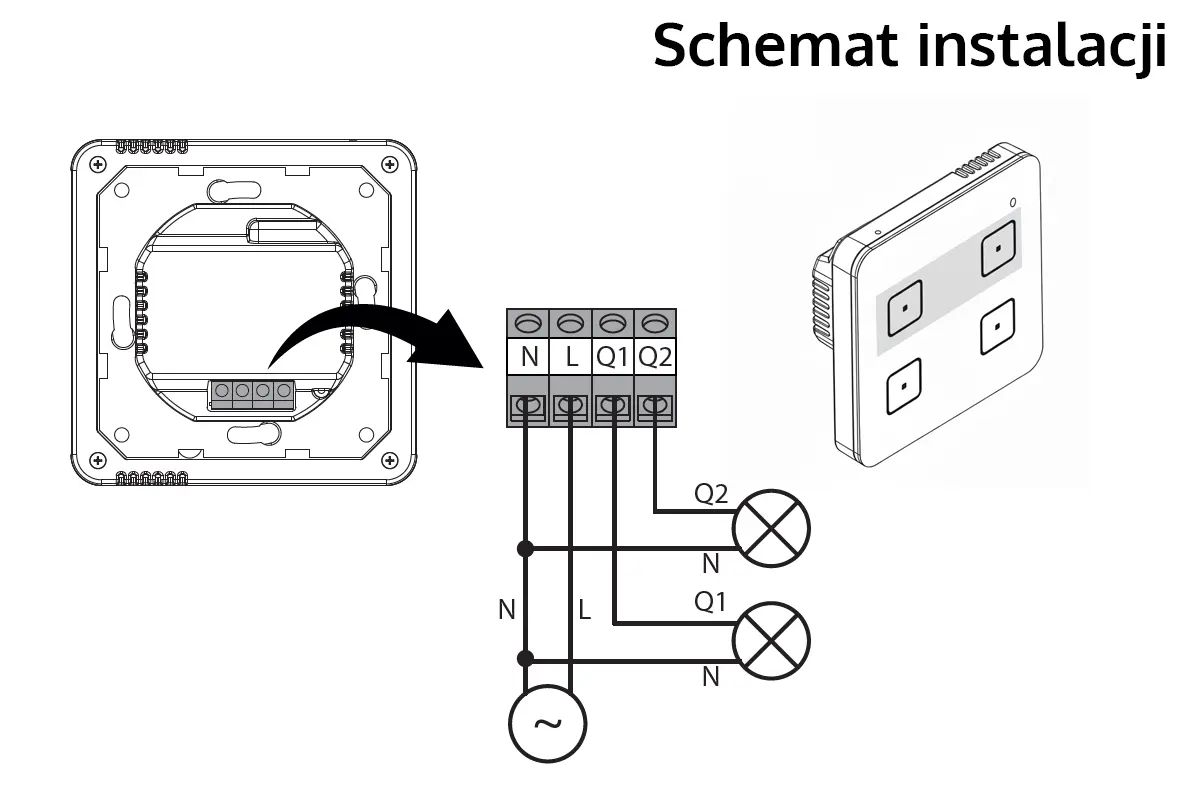 Schemat instalacji

N L Q1 Q2

Q2
N
N L
Q1
N
~